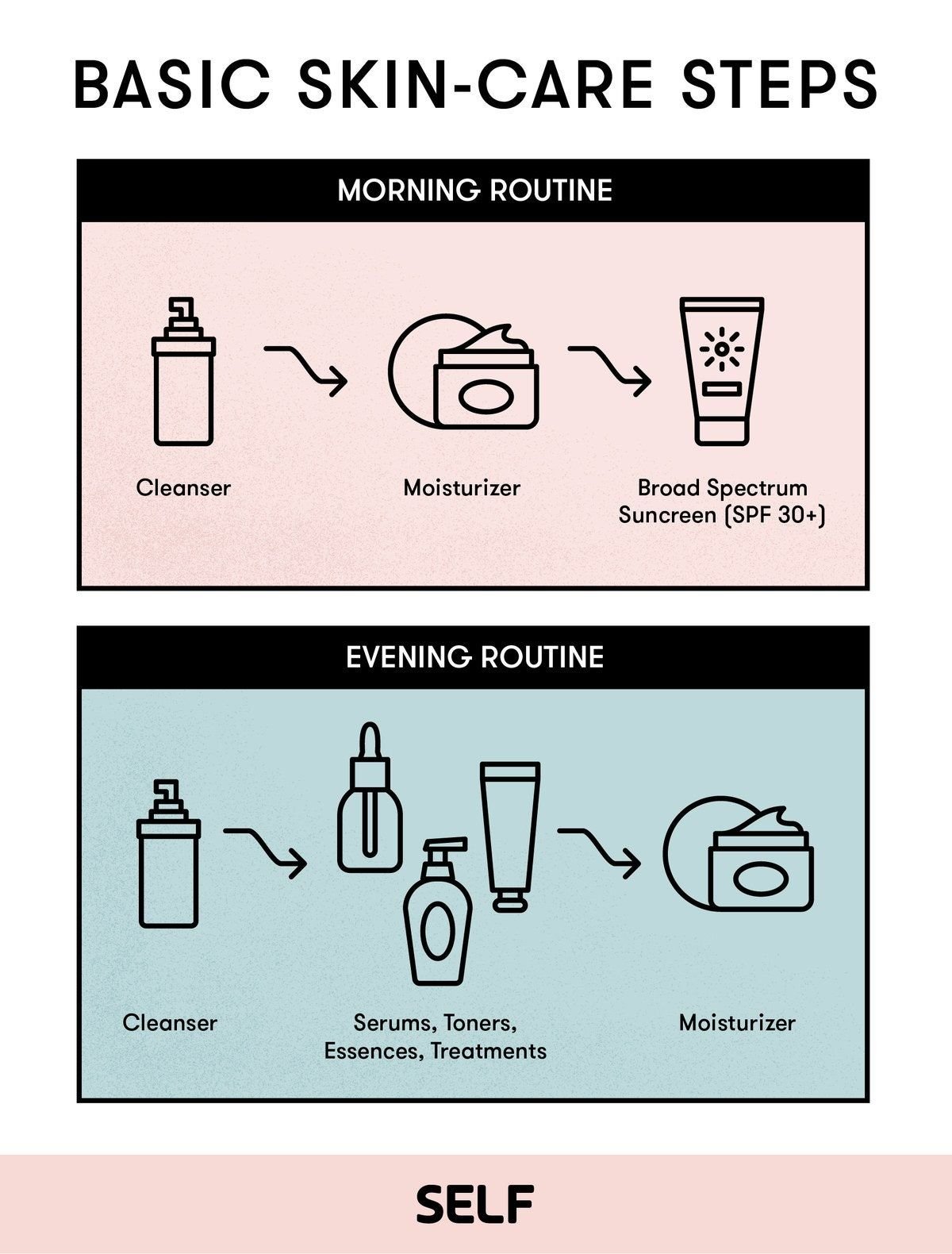 BASIC SKIN-CARE STEPS

MORNING ROUTINE

Cleanser

Moisturizer

Broad Spectrum Suncreen (SPF 30+)

EVENING ROUTINE

Cleanser

Serums, Toners, Essences, Treatments

Moisturizer

SELF